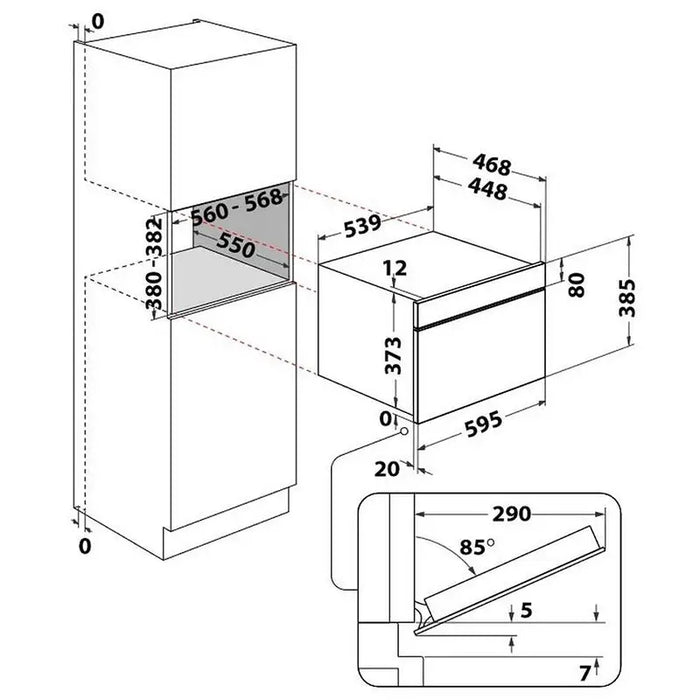 0
560 - 568
550
380 - 382
0
468
448
539
12
80
385
373
0
595
20
290
85°
5
7