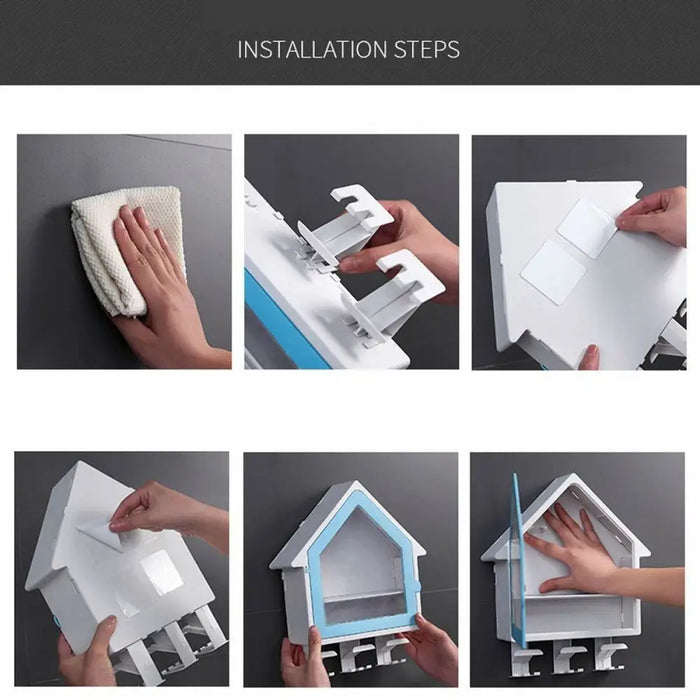 INSTALLATION STEPS