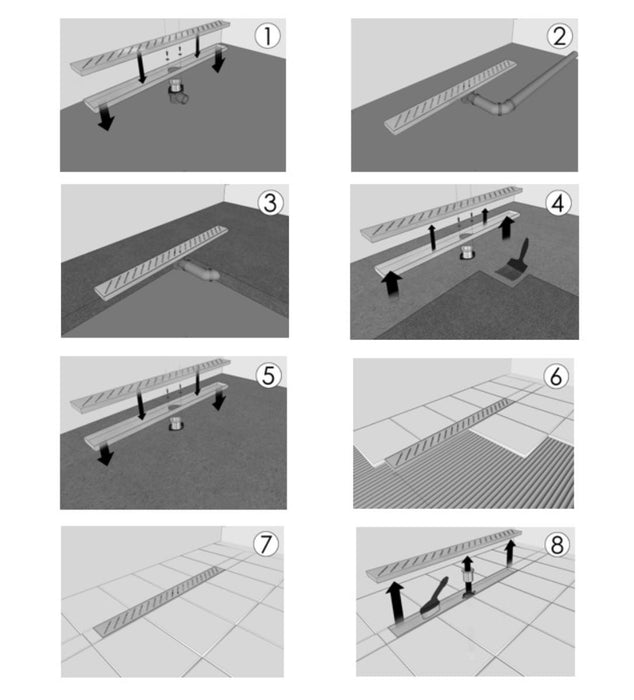 1

2

3

4

5

6

7

8