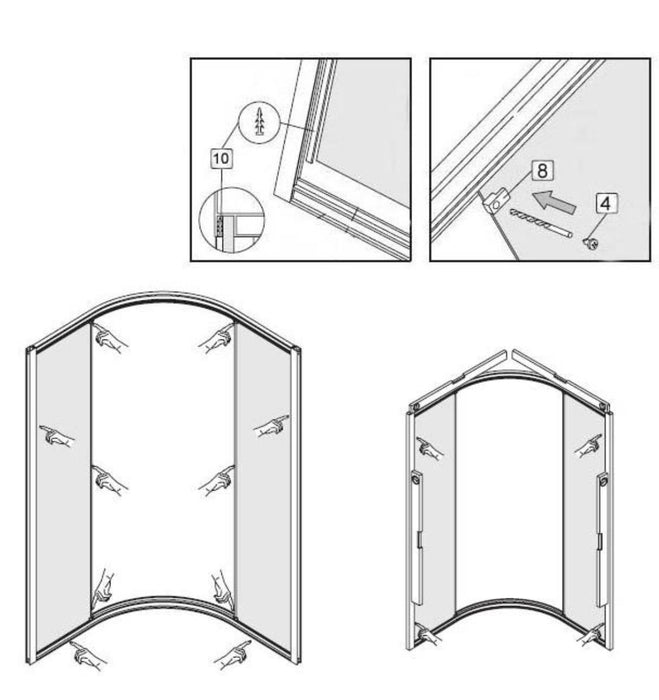 10

8

4