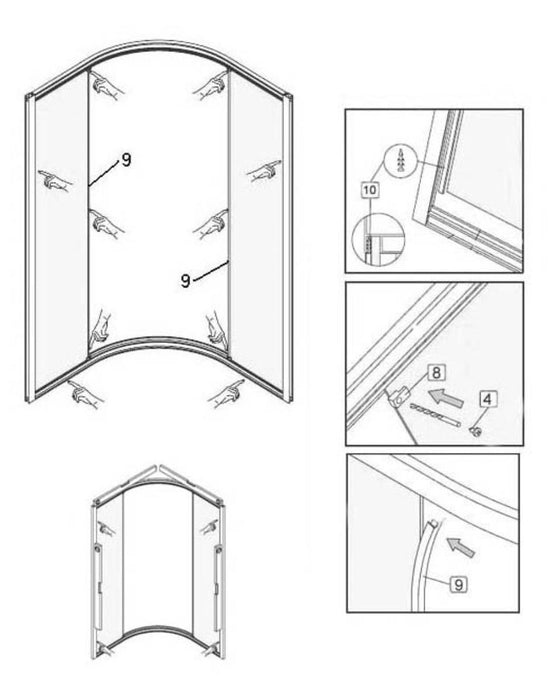 9

9

10

8

4

9