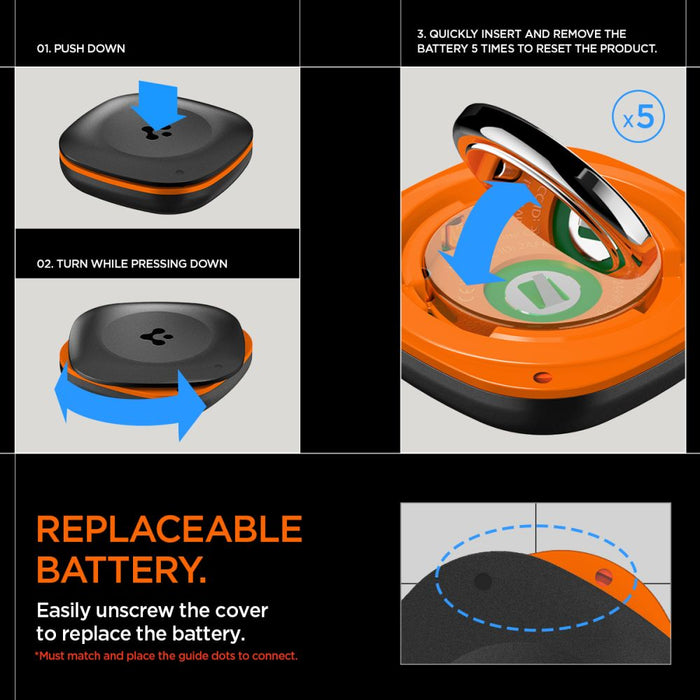 01. PUSH DOWN

02. TURN WHILE PRESSING DOWN

3. QUICKLY INSERT AND REMOVE THE BATTERY 5 TIMES TO RESET THE PRODUCT.

x5

REPLACEABLE BATTERY.

Easily unscrew the cover to replace the battery.

*Must match and place the guide dots to connect.