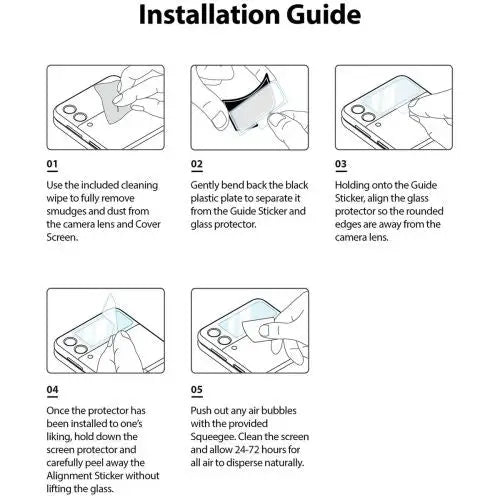 Installation Guide

01

Use the included cleaning wipe to fully remove smudges and dust from the camera lens and Cover Screen.

02

Gently bend back the black plastic plate to separate it from the Guide Sticker and glass protector.

03

Holding onto the Guide Sticker, align the glass protector so the rounded edges are away from the camera lens.

04

Once the protector has been installed to one's liking, hold down the screen protector and carefully peel away the Alignment Sticker without lifting the glass.

05

Push out any air bubbles with the provided Squeegee. Clean the screen and allow 24-72 hours for all air to disperse naturally.