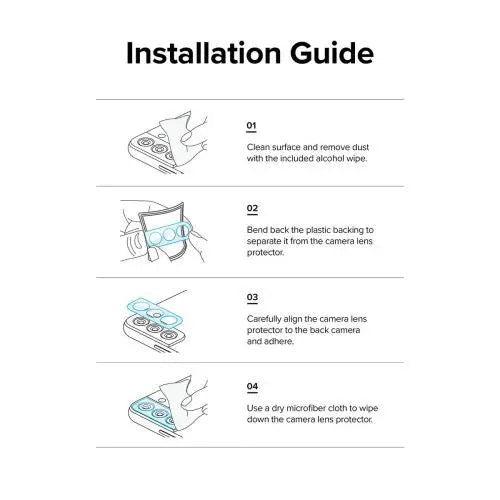 Installation Guide

01

Clean surface and remove dust with the included alcohol wipe.

02

Bend back the plastic backing to separate it from the camera lens protector.

03

Carefully align the camera lens protector to the back camera and adhere.

04

Use a dry microfiber cloth to wipe down the camera lens protector.