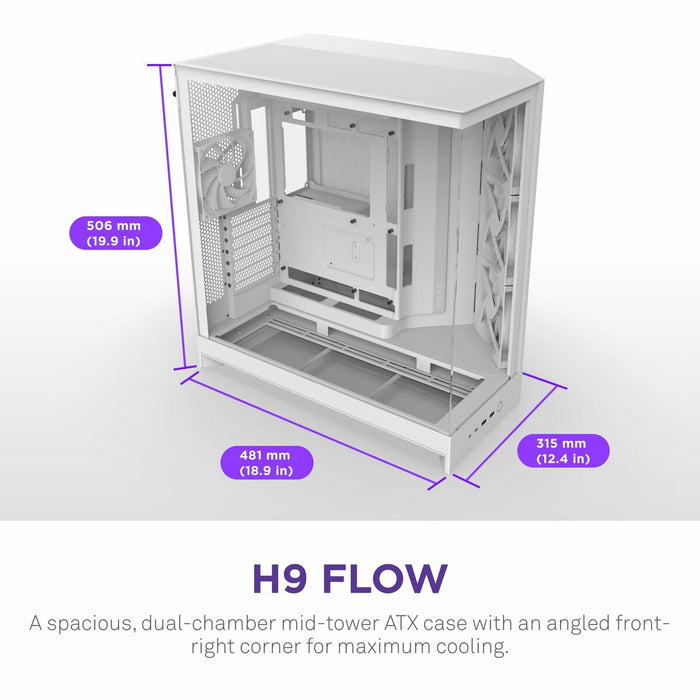 506 mm
(19.9 in)

481 mm
(18.9 in)

315 mm
(12.4 in)

H9 FLOW

A spacious, dual-chamber mid-tower ATX case with an angled front-right corner for maximum cooling.