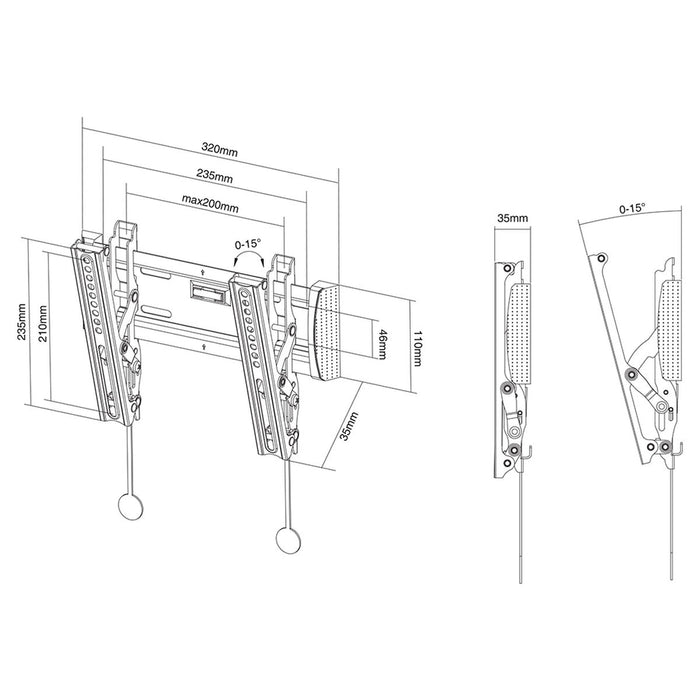 320mm
235mm
max200mm
0-15°
235mm
210mm
46mm
110mm
35mm
35mm
0-15°