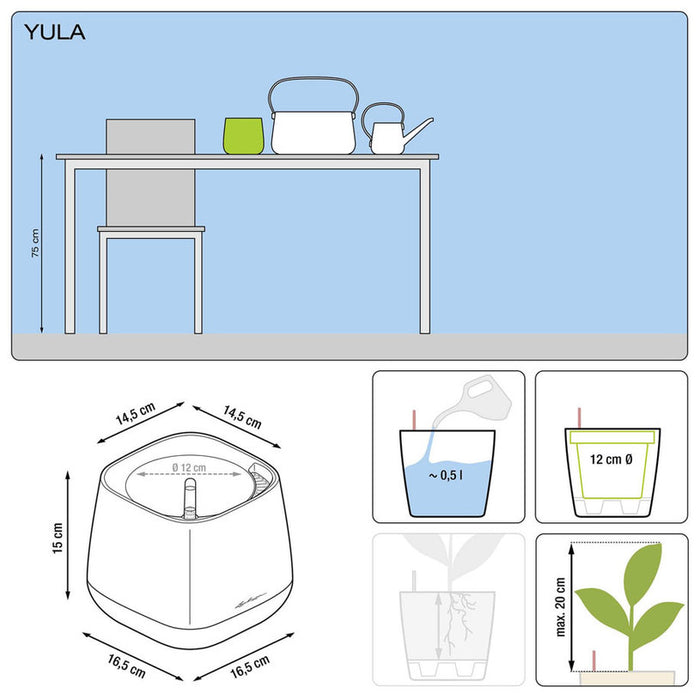 YULA

75 cm

14,5 cm

14,5 cm

Ø 12 cm

15 cm

16,5 cm

16,5 cm

~ 0,5 l

12 cm Ø

max. 20 cm