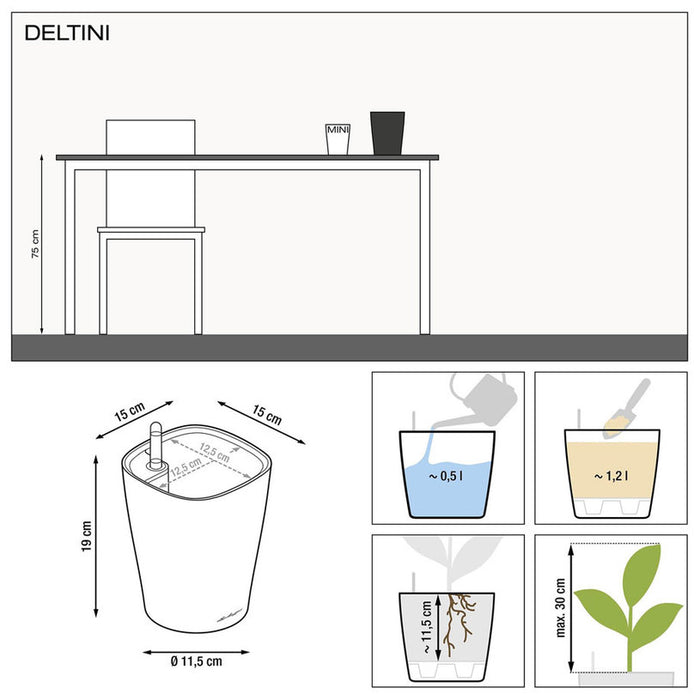 DELTINI

MINI

75 cm

15 cm

15 cm

12,5 cm

12,5 cm

19 cm

Ø 11,5 cm

~ 0,5 l

~ 1,2 l

~ 11,5 cm

max. 30 cm