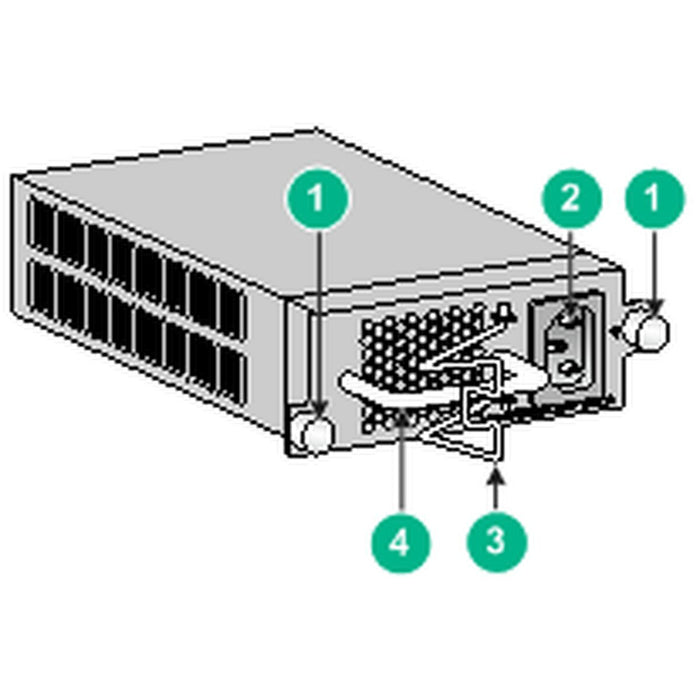 1
2
1
4
3