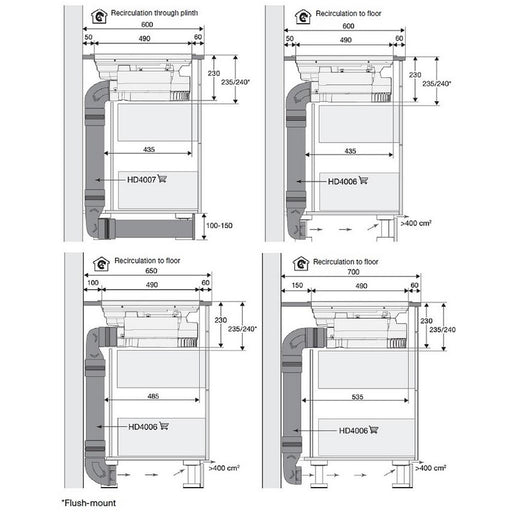 Recirculation through plinth
600
50
490
60
230
235/240*
435
HD4007
100-150

Recirculation to floor
600
50
490
60
230
235/240*
435
HD4006
>400 cm²

Recirculation to floor
650
100
490
60
230
235/240*
485
HD4006
>400 cm²

Recirculation to floor
700
150
490
60
230
235/240
535
HD4006
>400 cm²

*Flush-mount