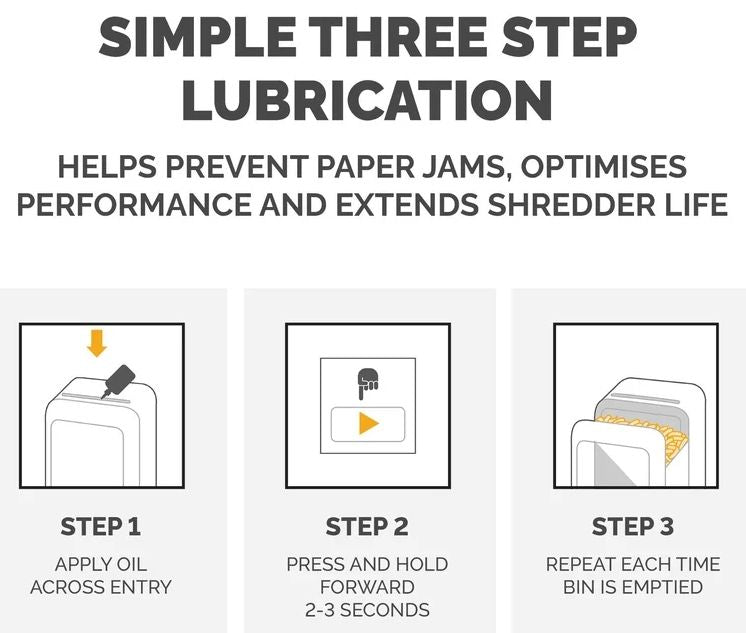 SIMPLE THREE STEP LUBRICATION

HELPS PREVENT PAPER JAMS, OPTIMISES PERFORMANCE AND EXTENDS SHREDDER LIFE

STEP 1

APPLY OIL ACROSS ENTRY

STEP 2

PRESS AND HOLD FORWARD 2-3 SECONDS

STEP 3

REPEAT EACH TIME BIN IS EMPTIED