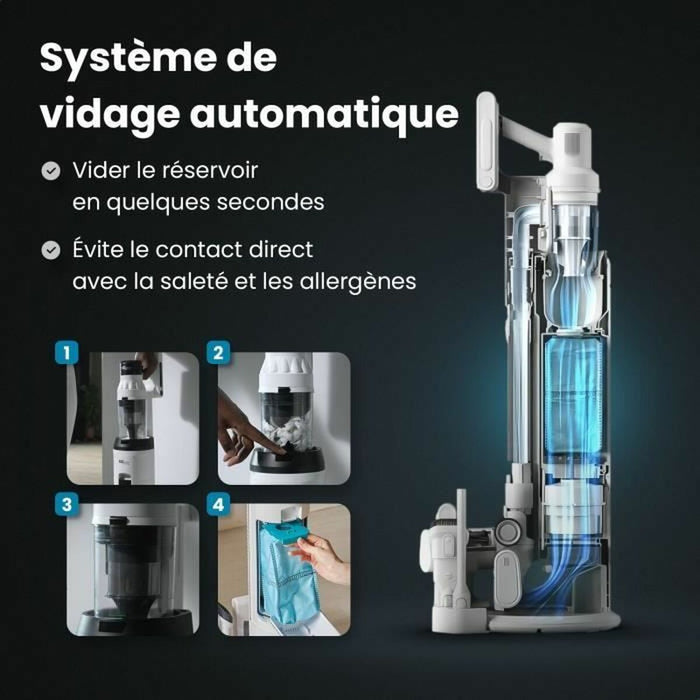 Système de vidage automatique

Vider le réservoir en quelques secondes

Évite le contact direct avec la saleté et les allergènes

1

2

3

4