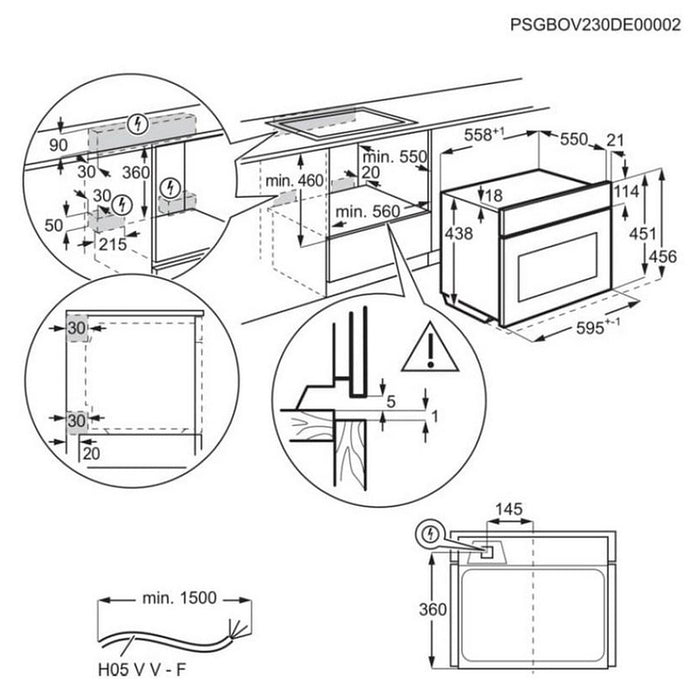 PSGBOV230DE00002

90
30
360
30
50
215

min. 460
min. 550
20
min. 560

$558^{+1}$
550
21
18
114
438
451
456
$595^{+-1}$

30
30
20

5
1

145
360

min. 1500
H05 V V - F