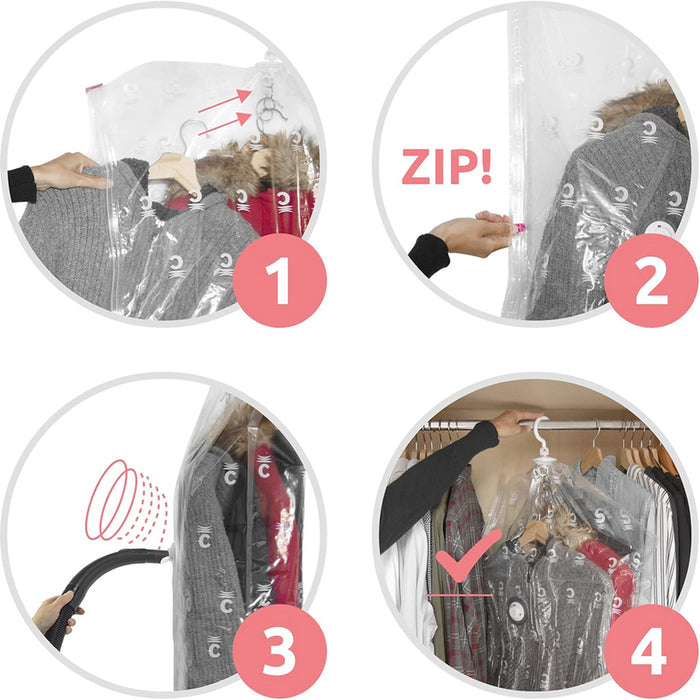 1

ZIP!

2

3

4