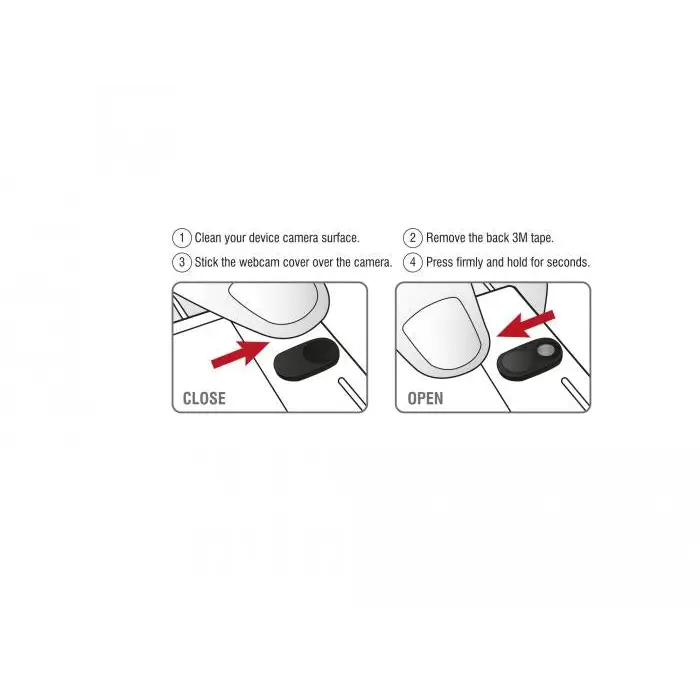 1 Clean your device camera surface.

2 Remove the back 3M tape.

3 Stick the webcam cover over the camera.

4 Press firmly and hold for seconds.

CLOSE

OPEN