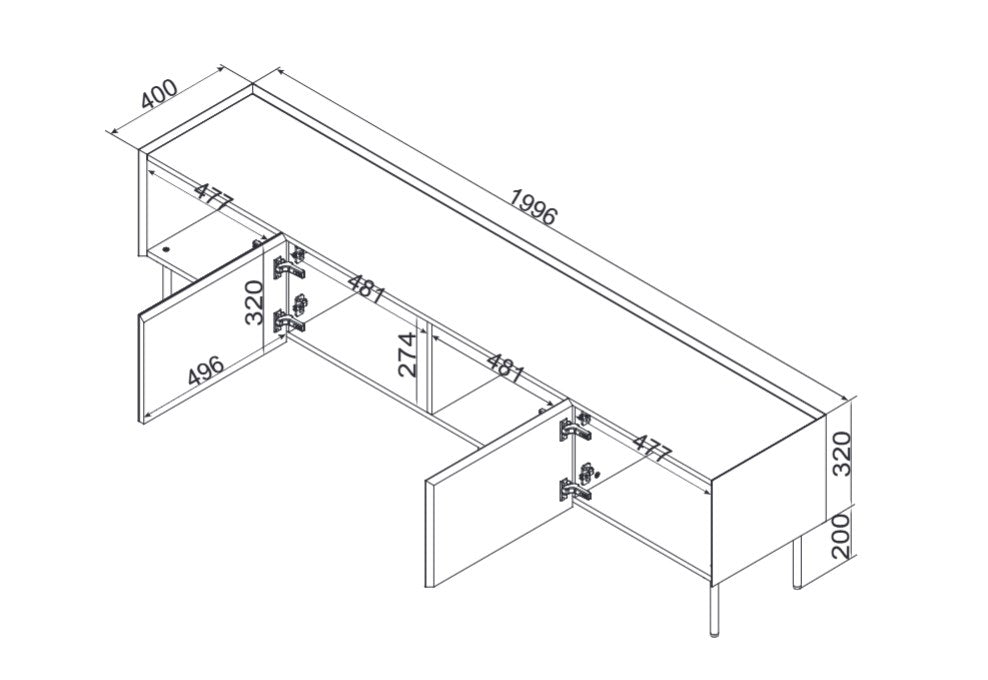 400
1996
477
320
481
496
274
481
477
320
200