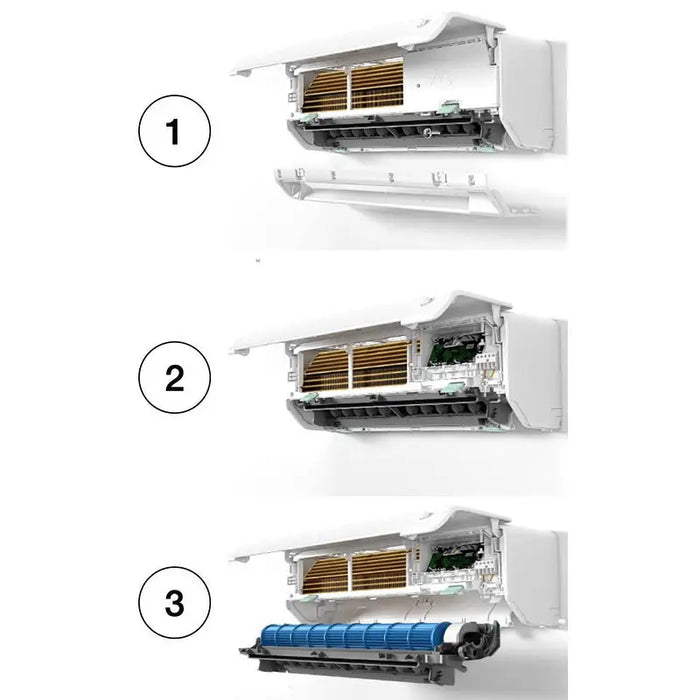 1

2

3