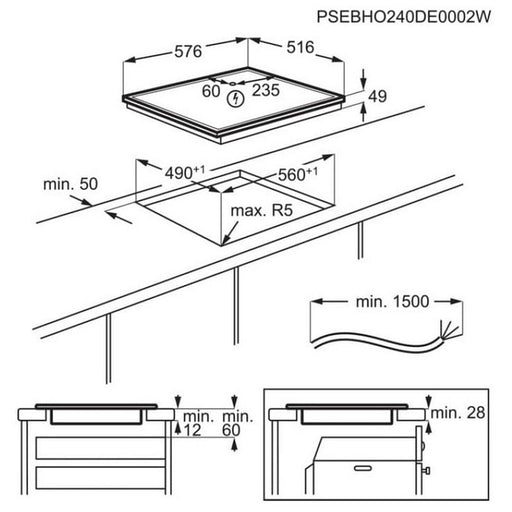 PSEBHO240DE0002W

576

516

60

235

49

$490^{+1}$

$560^{+1}$

min. 50

max. R5

min. 1500

min.
12

min.
60

min. 28