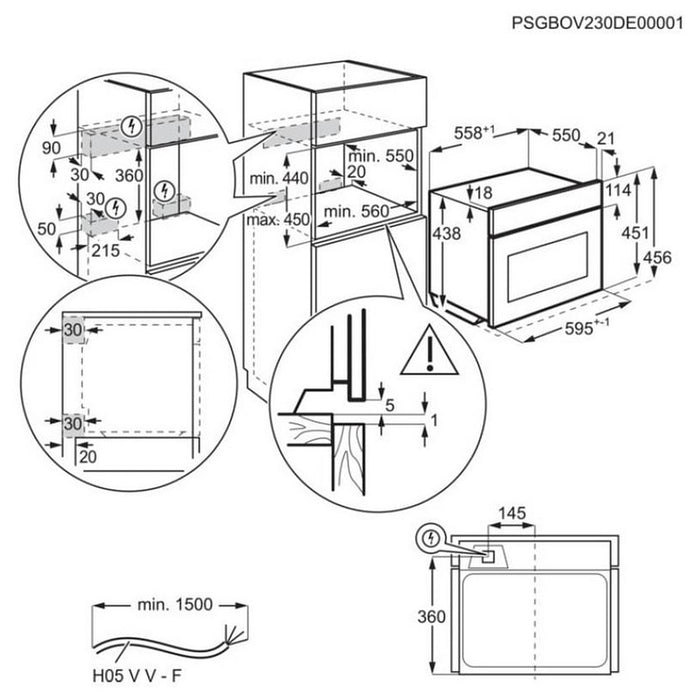 PSGBOV230DE00001

90
30
360
30
50
215

min. 440
max. 450
min. 550
20
min. 560

$558^{+1}$
550
21
18
114
438
451
456
$595^{+-1}$

30
30
20

5
1

145
360

min. 1500
H05 V V - F