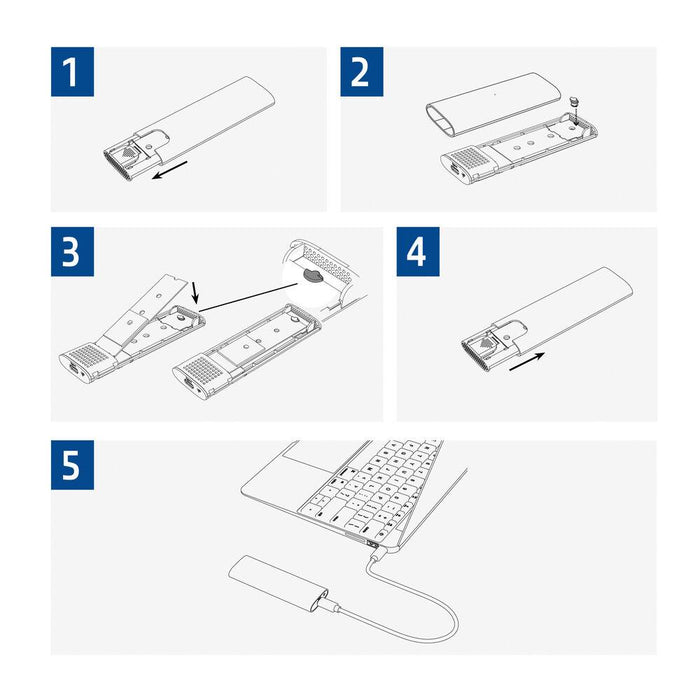 1

2

3

4

5