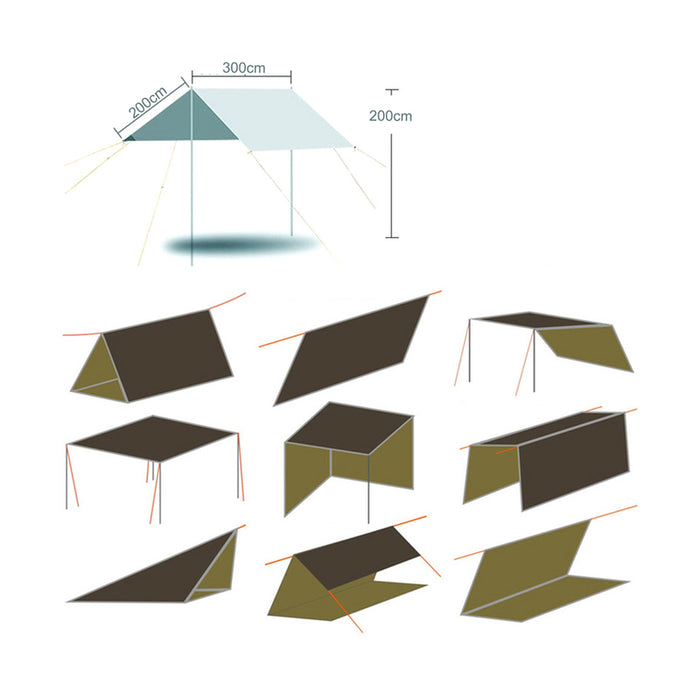 300cm
200cm
200cm