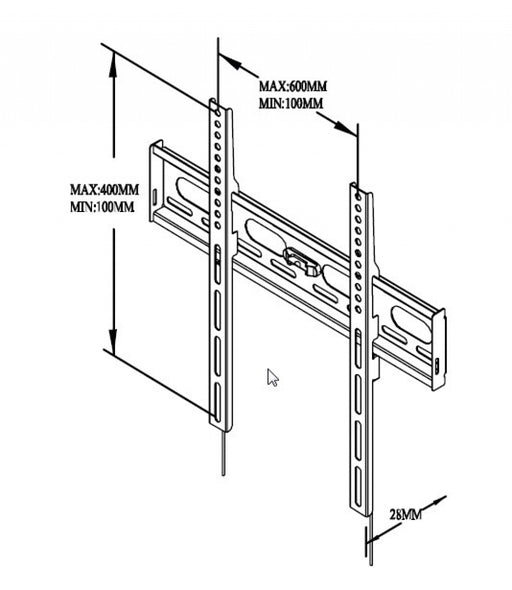 MAX:600MM
MIN:100MM

MAX:400MM
MIN:100MM

28MM