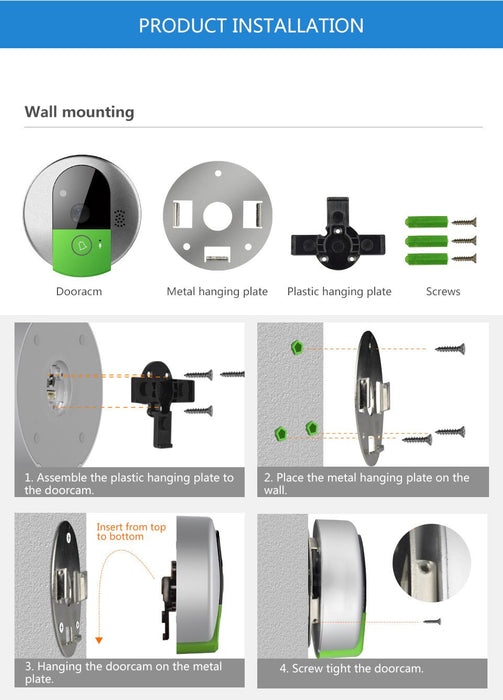 PRODUCT INSTALLATION

Wall mounting

Dooracm

Metal hanging plate

Plastic hanging plate

Screws

1. Assemble the plastic hanging plate to the doorcam.

2. Place the metal hanging plate on the wall.

Insert from top to bottom

3. Hanging the doorcam on the metal plate.

4. Screw tight the doorcam.